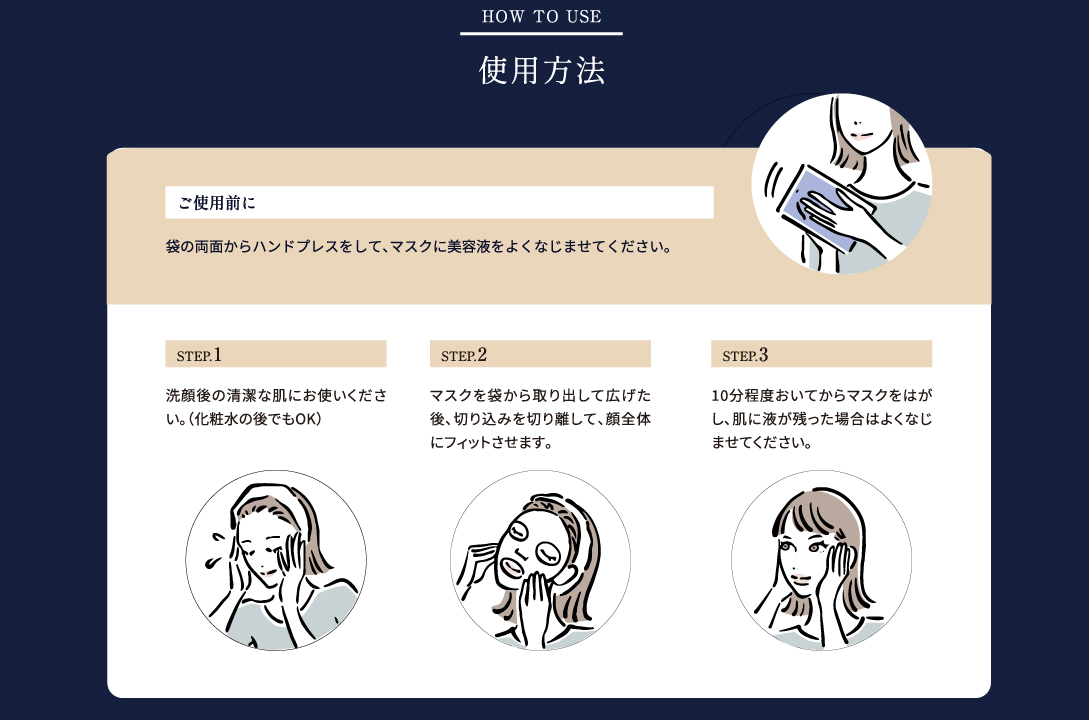 HOW TO USE

使用方法

ご使用前に

袋の両面からハンドプレスをして、マスクに美容液をよくなじませてください。

STEP.1

洗顔後の清潔な肌にお使いください。（化粧水の後でもOK）

STEP.2

マスクを袋から取り出して広げた後、切り込みを切り離して、顔全体にフィットさせます。

STEP.3

10分程度おいてからマスクをはがし、肌に液が残った場合はよくなじませてください。