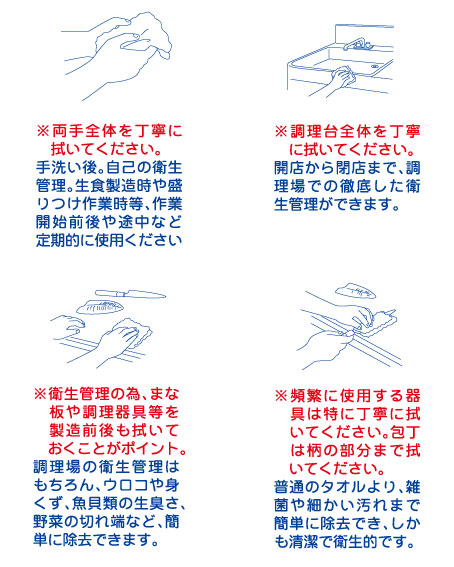 ※両手全体を丁寧に拭いてください。
手洗い後。自己の衛生管理。生食製造時や盛りつけ作業時等、作業開始前後や途中など定期的に使用ください

※調理台全体を丁寧に拭いてください。
開店から閉店まで、調理場での徹底した衛生管理ができます。

※衛生管理の為、まな板や調理器具等を製造前後も拭いておくことがポイント。
調理場の衛生管理はもちろん、ウロコや身くず、魚貝類の生臭さ、野菜の切れ端など、簡単に除去できます。

※頻繁に使用する器具は特に丁寧に拭いてください。包丁は柄の部分まで拭いてください。
普通のタオルより、雑菌や細かい汚れまで簡単に除去でき、しかも清潔で衛生的です。